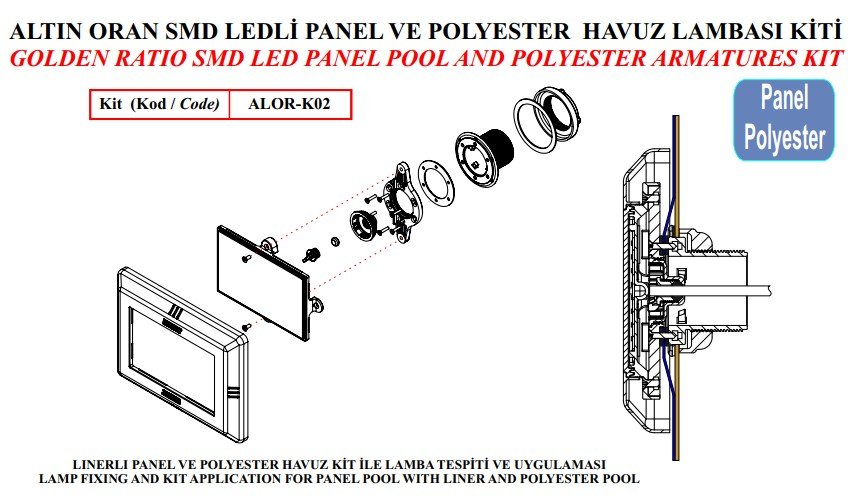 ALTIN ORAN SMD LEDLİ PANEL VE POLYESTER HAVUZ LAMBASI KİTİ
GOLDEN RATIO SMD LED PANEL POOL AND POLYESTER ARMATURES KIT

| Kit (Kod / Code) | ALOR-K02 |
|---|---|

Panel
Polyester

LINERLI PANEL VE POLYESTER HAVUZ KİT İLE LAMBA TESPİTİ VE UYGULAMASI
LAMP FIXING AND KIT APPLICATION FOR PANEL POOL WITH LINER AND POLYESTER POOL