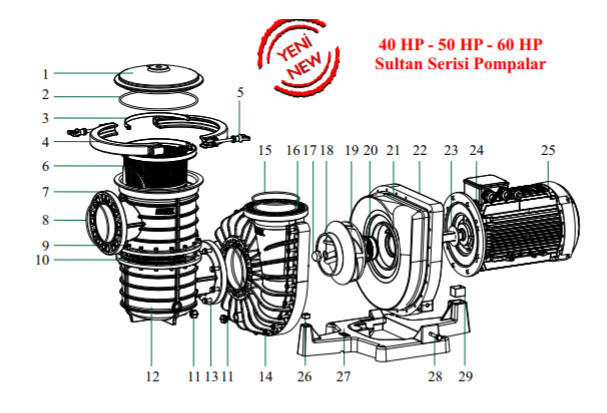 YENİ
NEW

40 HP - 50 HP - 60 HP
Sultan Serisi Pompalar

1
2
3
4
5
6
7
8
9
10

15 16 17 18 19 20 21 22 23 24 25

12 11 13 11 14 26 27 28 29